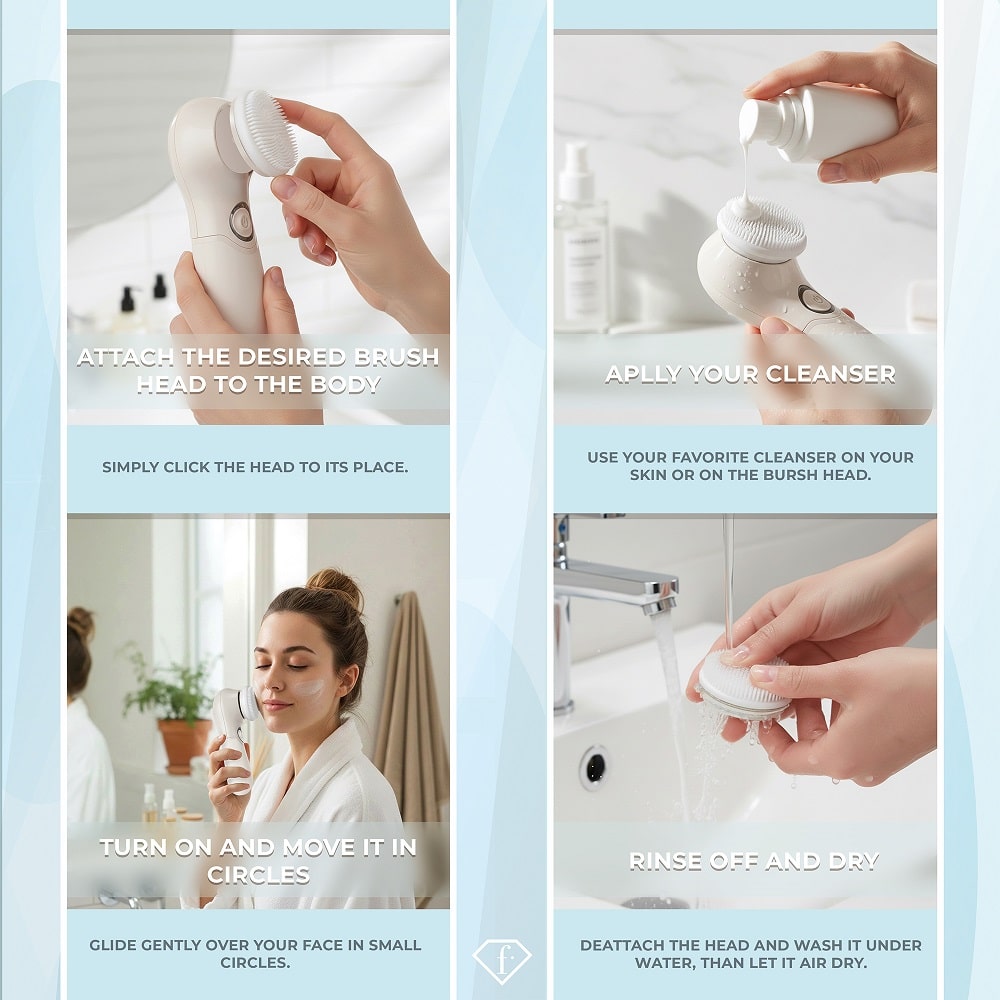 ATTACH THE DESIRED BRUSH HEAD TO THE BODY

SIMPLY CLICK THE HEAD TO ITS PLACE.

APLLY YOUR CLEANSER

USE YOUR FAVORITE CLEANSER ON YOUR SKIN OR ON THE BURSH HEAD.

TURN ON AND MOVE IT IN CIRCLES

GLIDE GENTLY OVER YOUR FACE IN SMALL CIRCLES.

RINSE OFF AND DRY

DEATTACH THE HEAD AND WASH IT UNDER WATER, THAN LET IT AIR DRY.

f